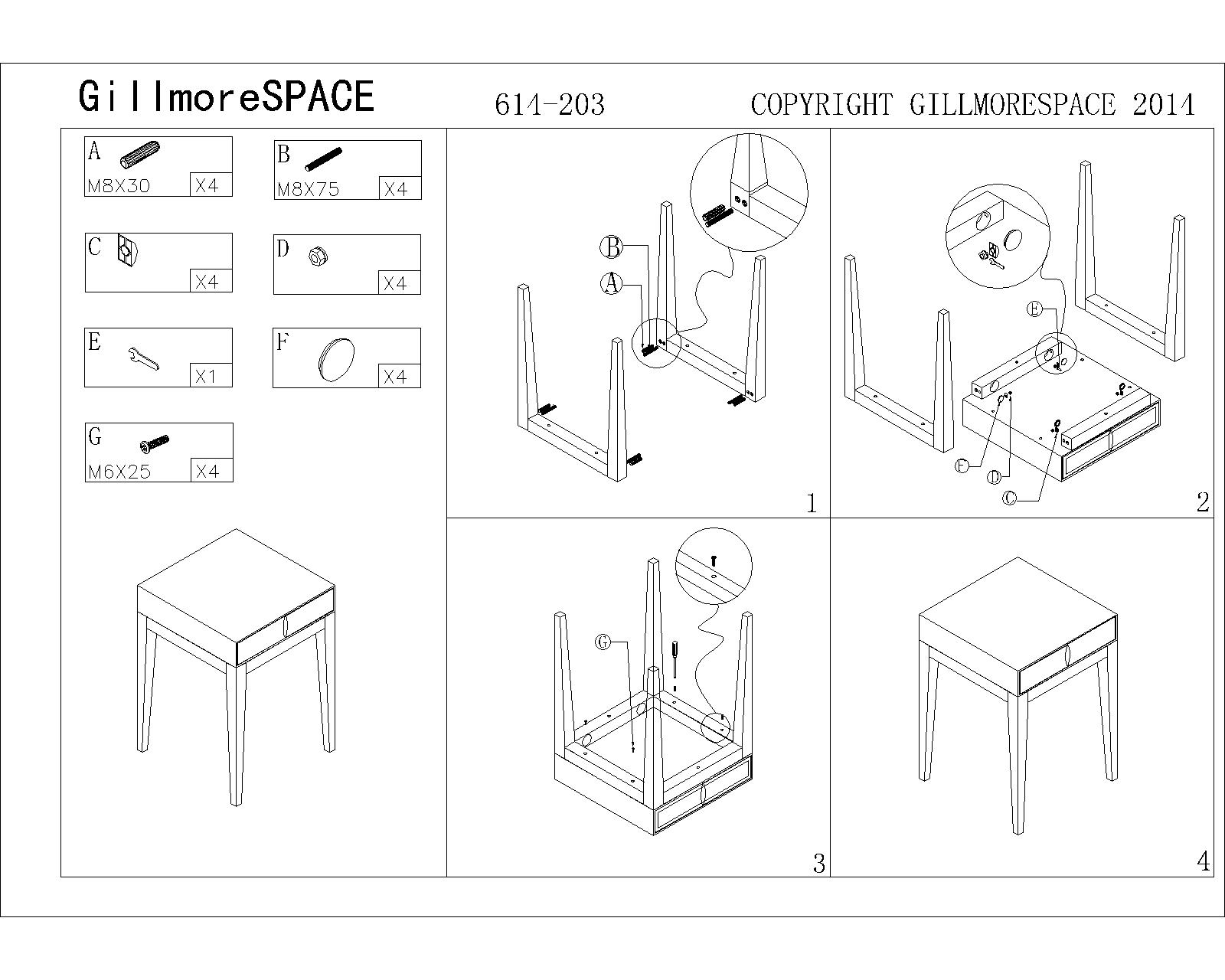 GillmoreSPACE 614-203 COPYRIGHT GILLMORESPACE 2014

A
M8X30 X4

B
M8X75 X4

C
X4

D
X4

E
X1

F
X4

G
M6X25 X4

B
A
1

E
F
D
C
2

G
3

4