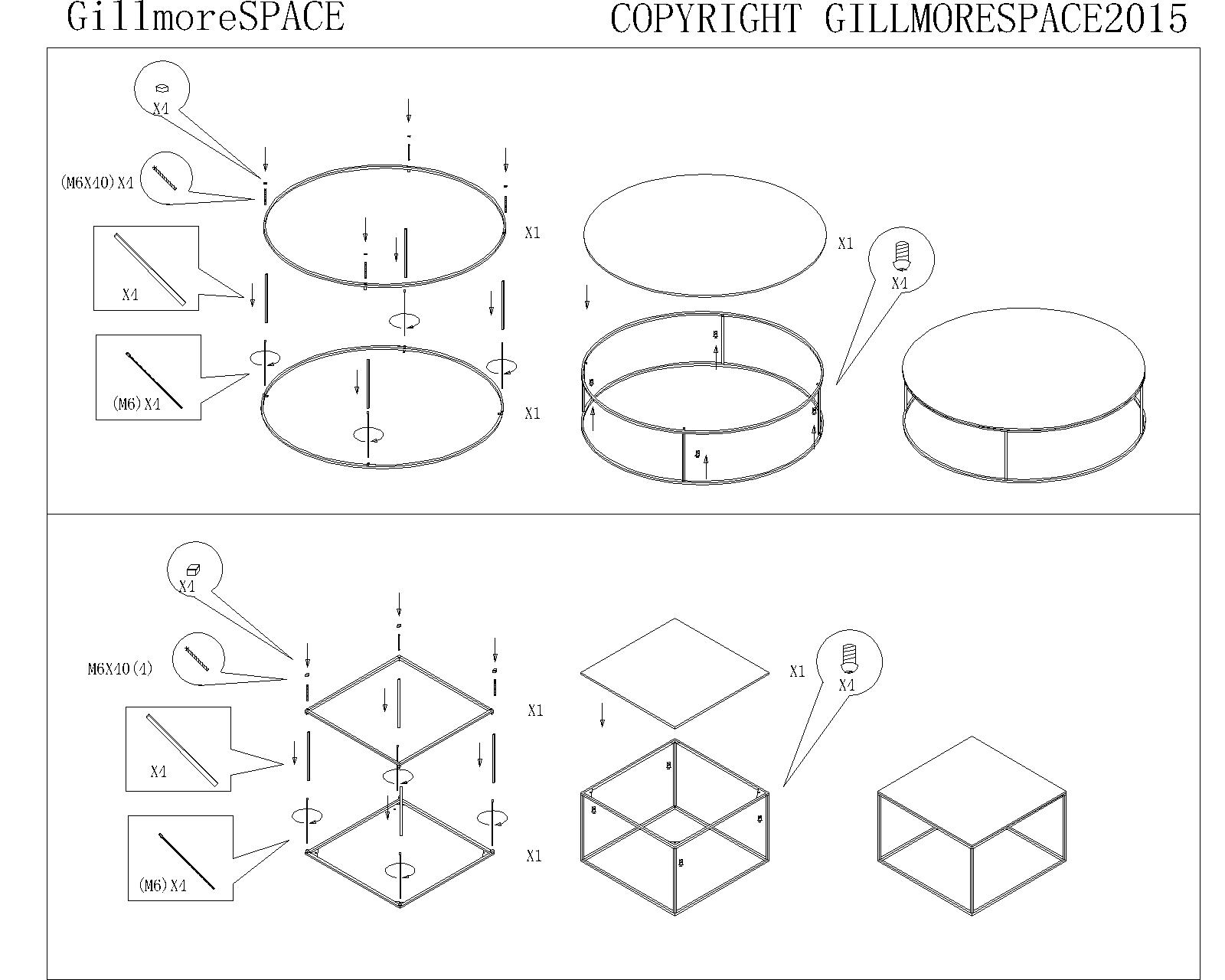 GillmoreSPACE

COPYRIGHT GILLMORESPACE2015

X4

(M6X40)X4

X4

(M6)X4

X1

X1

X1

X4

X4

M6X40(4)

X4

(M6)X4

X1

X1

X1

X4