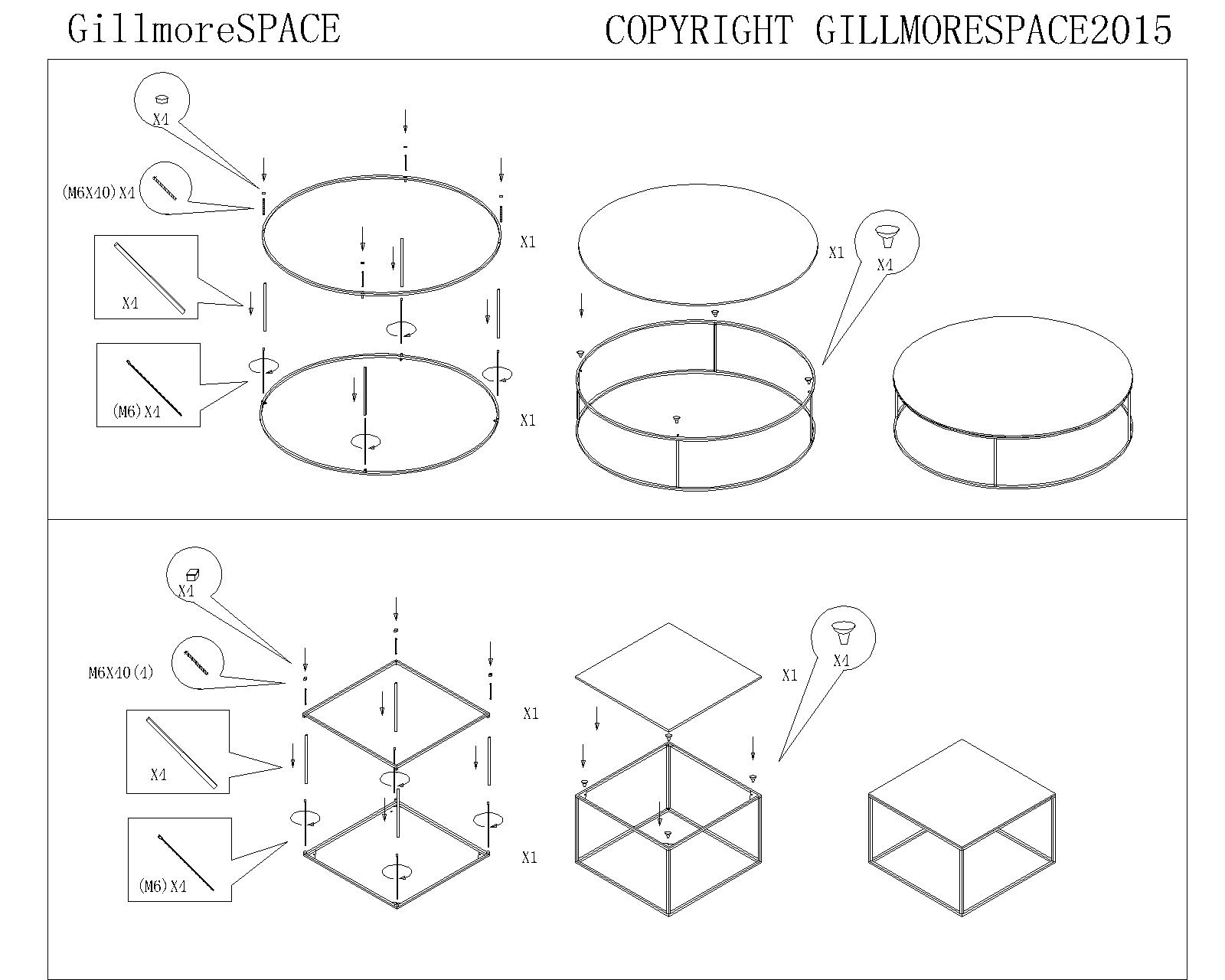 GillmoreSPACE

COPYRIGHT GILLMORESPACE2015

X4

(M6X40)X4

X4

(M6)X4

X1

X1

X1

X4

X4

M6X40(4)

X4

(M6)X4

X1

X1

X1

X4